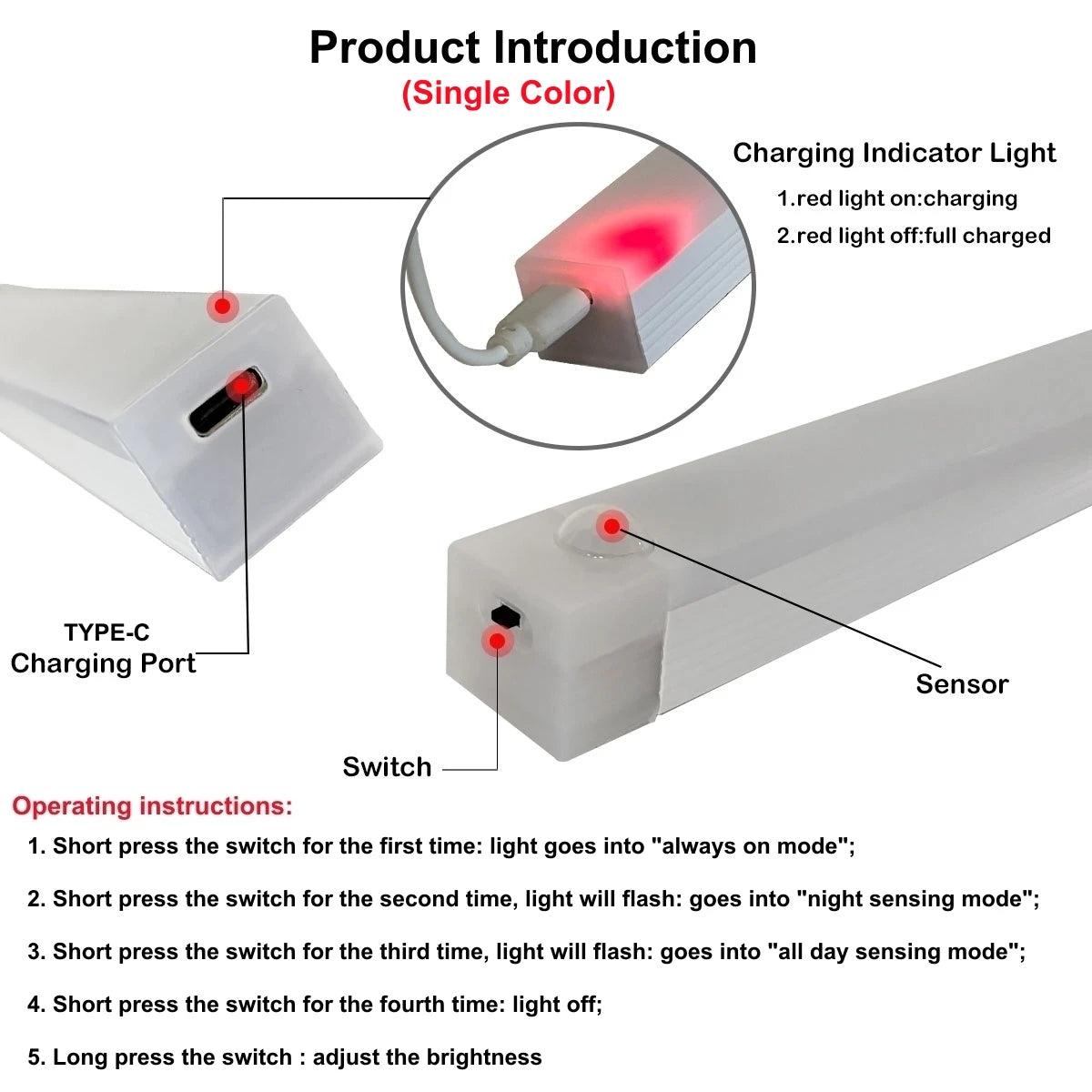 Product Introduction
(Single Color)

Charging Indicator Light
1.red light on:charging
2.red light off:full charged

TYPE-C
Charging Port

Sensor

Switch

Operating instructions:

1. Short press the switch for the first time: light goes into "always on mode";

2. Short press the switch for the second time, light will flash: goes into "night sensing mode";

3. Short press the switch for the third time, light will flash: goes into "all day sensing mode";

4. Short press the switch for the fourth time: light off;

5. Long press the switch : adjust the brightness